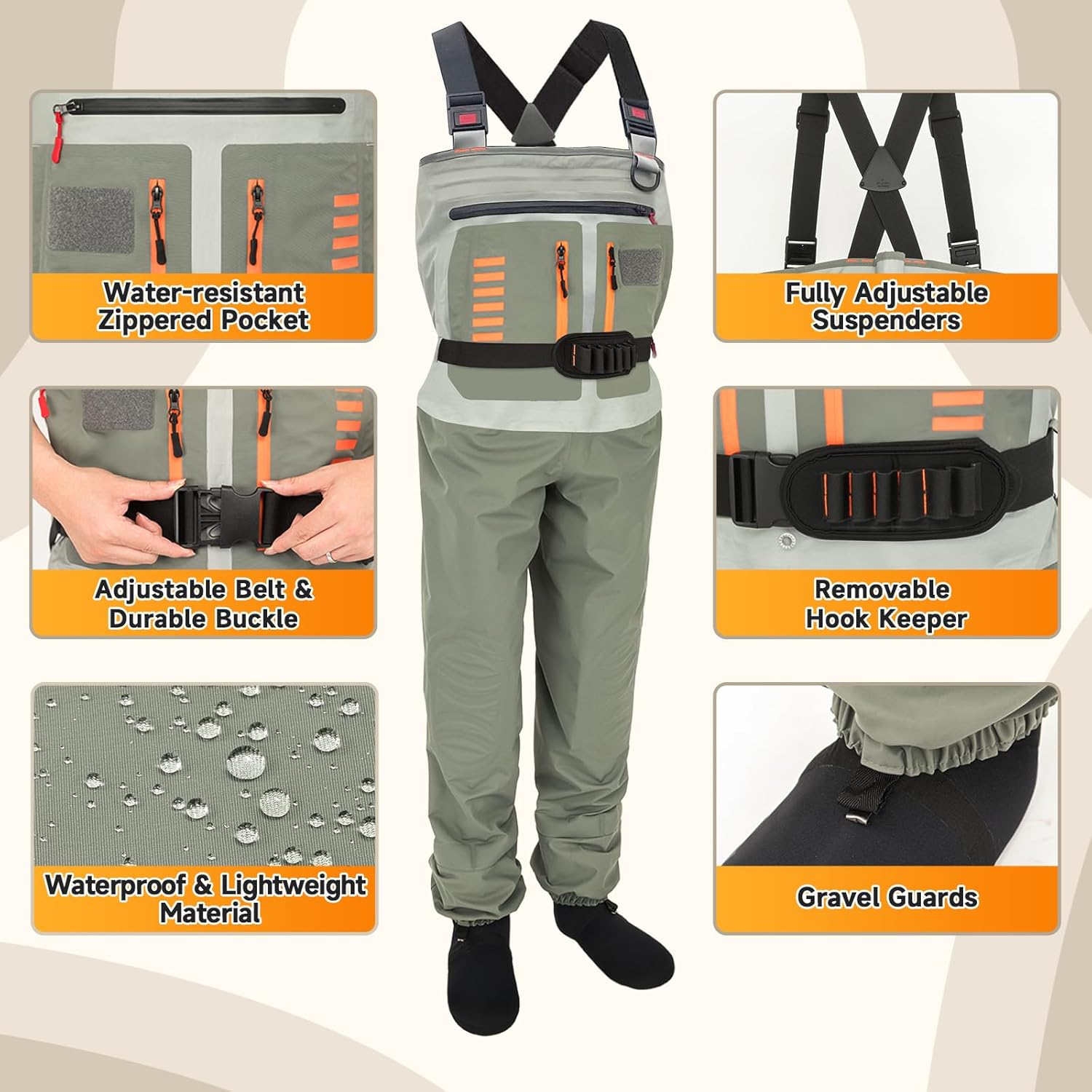 Water-resistant Zippered Pocket

Adjustable Belt & Durable Buckle

Waterproof & Lightweight Material

Fully Adjustable Suspenders

Removable Hook Keeper

Gravel Guards